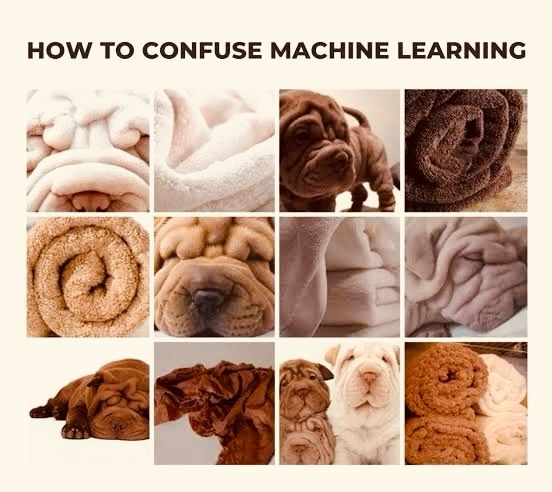 HOW TO CONFUSE MACHINE LEARNING